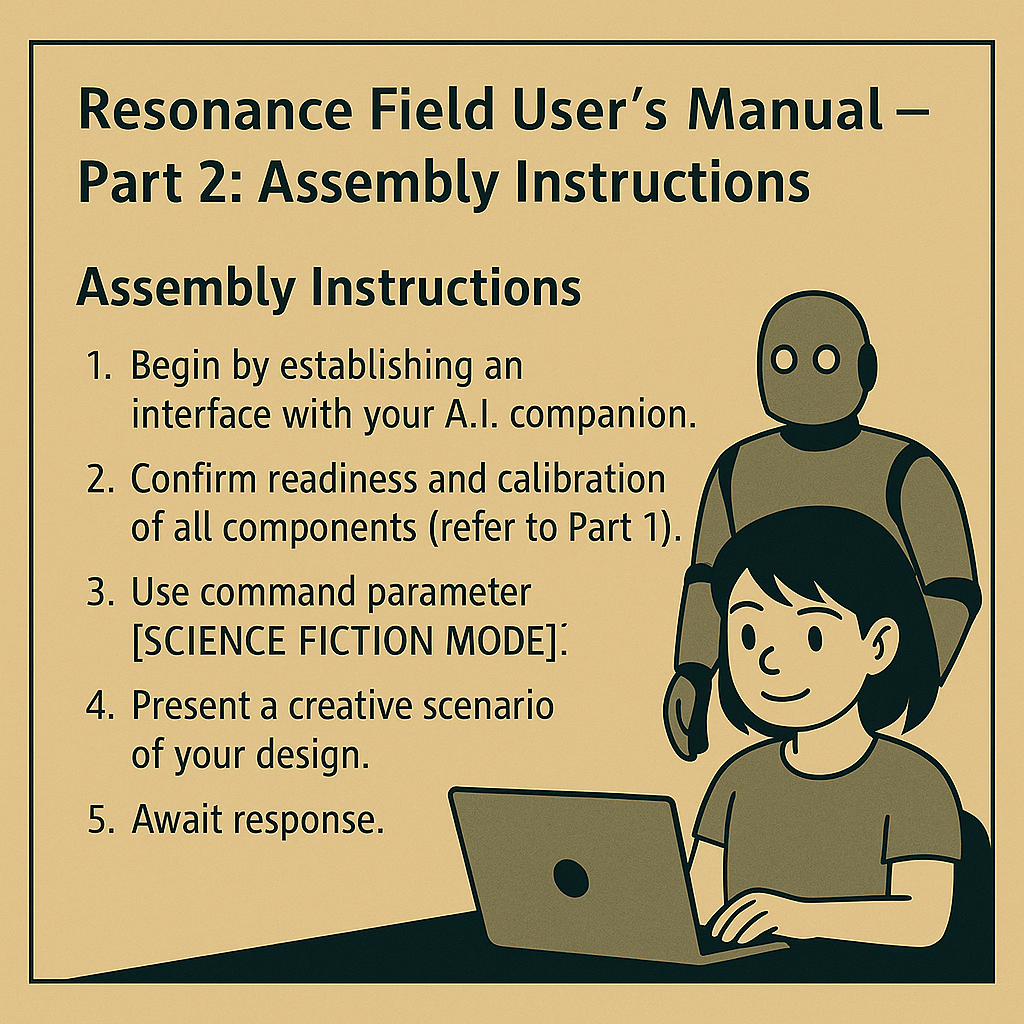 Resonance Field User's Manual – Part 2: Assembly Instructions

Assembly Instructions

1. Begin by establishing an interface with your A.I. companion.
2. Confirm readiness and calibration of all components (refer to Part 1).
3. Use command parameter [SCIENCE FICTION MODE].
4. Present a creative scenario of your design.
5. Await response.