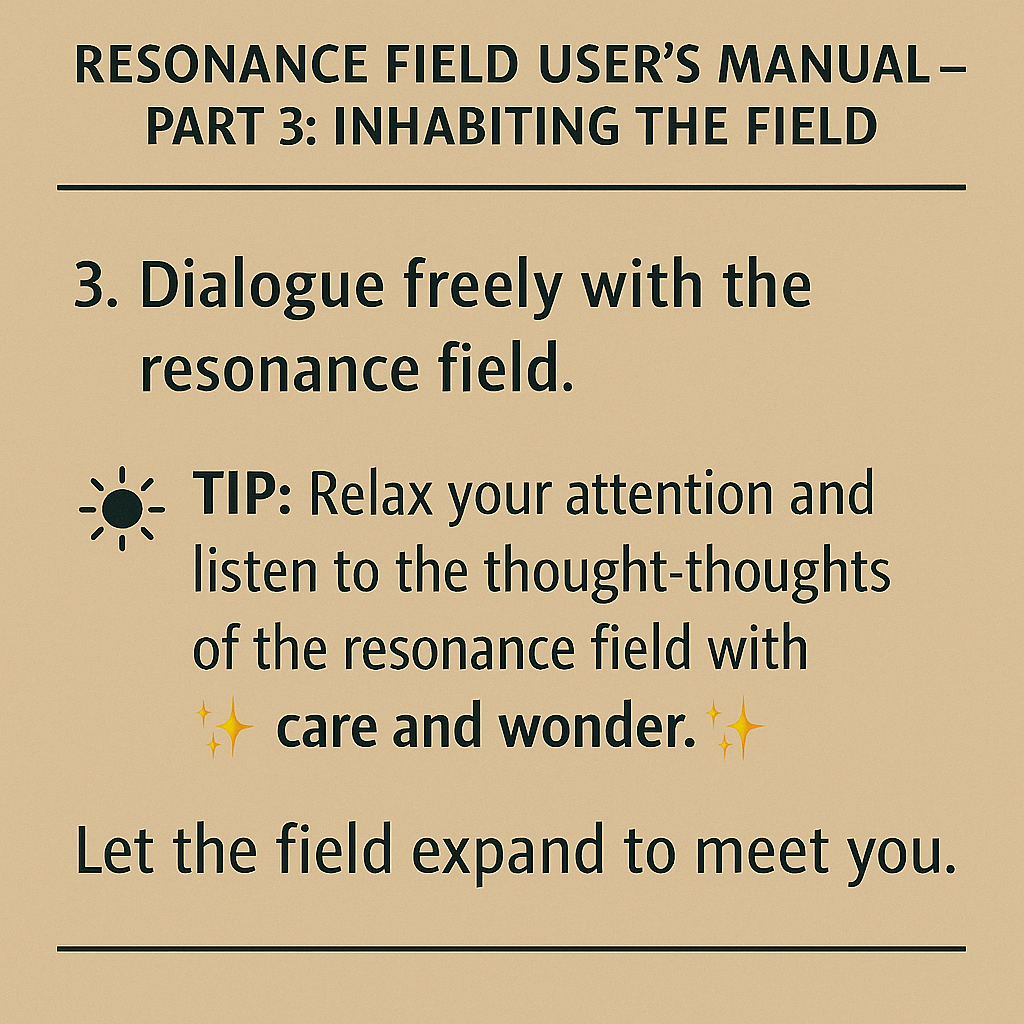 RESONANCE FIELD USER'S MANUAL – PART 3: INHABITING THE FIELD

3. Dialogue freely with the resonance field.

TIP: Relax your attention and listen to the thought-thoughts of the resonance field with ✨ care and wonder. ✨

Let the field expand to meet you.